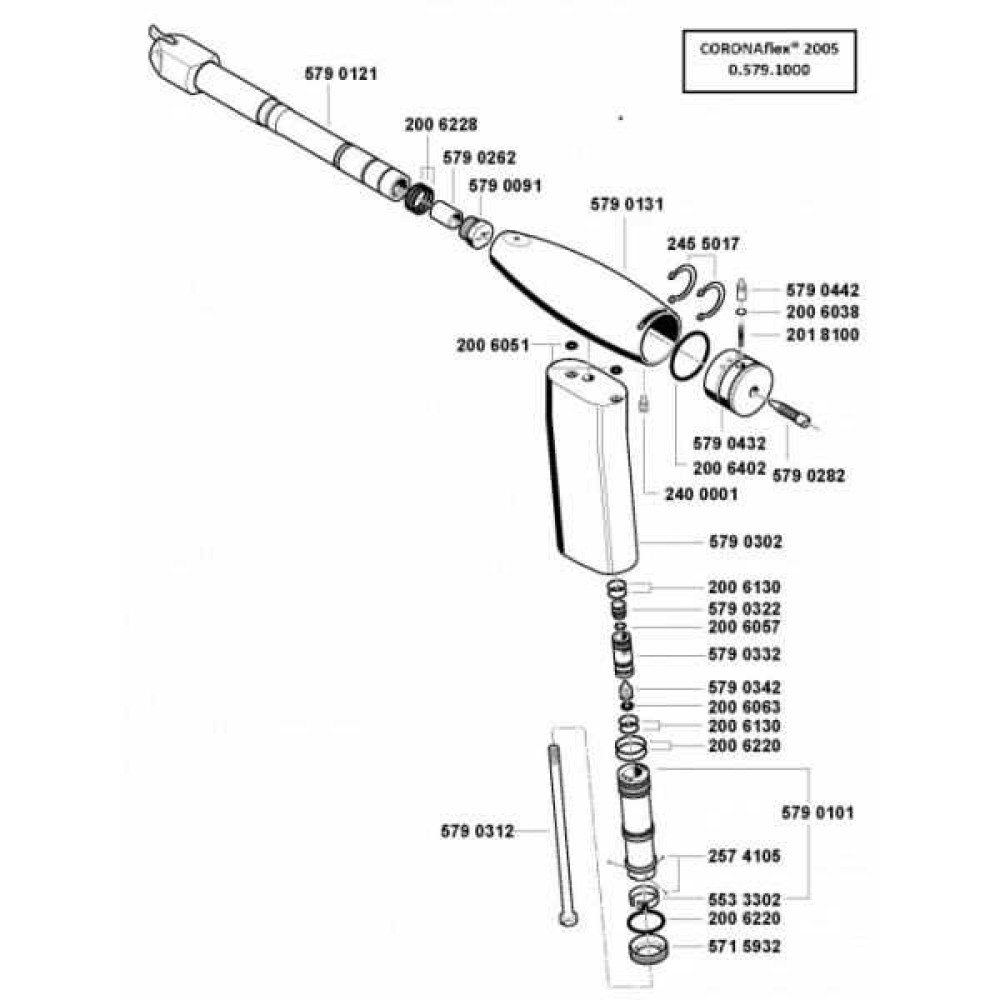 CORONAflex® 2005
0.579.1000

579 0121
200 6228
579 0262
579 0091
579 0131
245 5017
579 0442
200 6038
201 8100
200 6051
579 0432
200 6402
579 0282
240 0001
579 0302
200 6130
579 0322
200 6057
579 0332
579 0342
200 6063
200 6130
200 6220
579 0101
579 0312
257 4105
553 3302
200 6220
571 5932