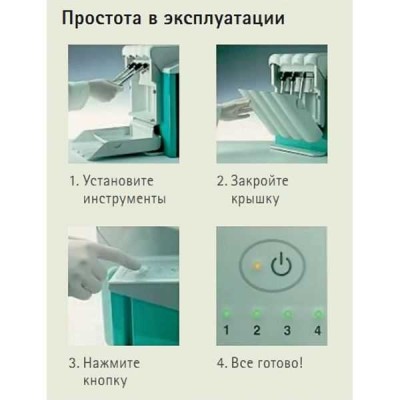 Простота в эксплуатации

1. Установите инструменты

2. Закройте крышку

3. Нажмите кнопку

1 2 3 4

4. Все готово!