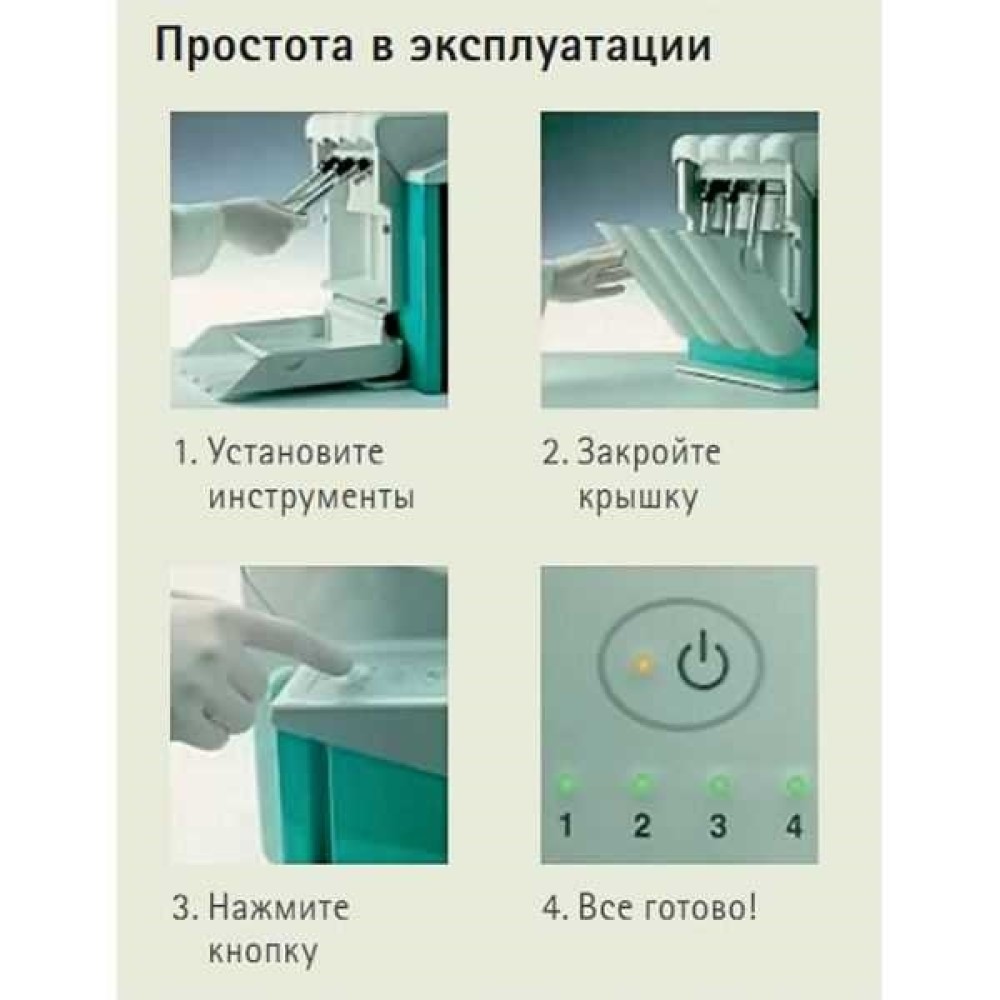 Простота в эксплуатации

1. Установите инструменты

2. Закройте крышку

3. Нажмите кнопку

1 2 3 4

4. Все готово!